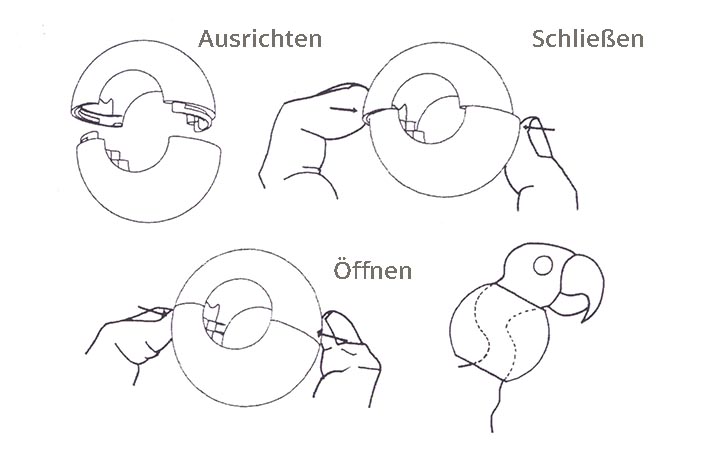 Ausrichten

Schließen

Öffnen